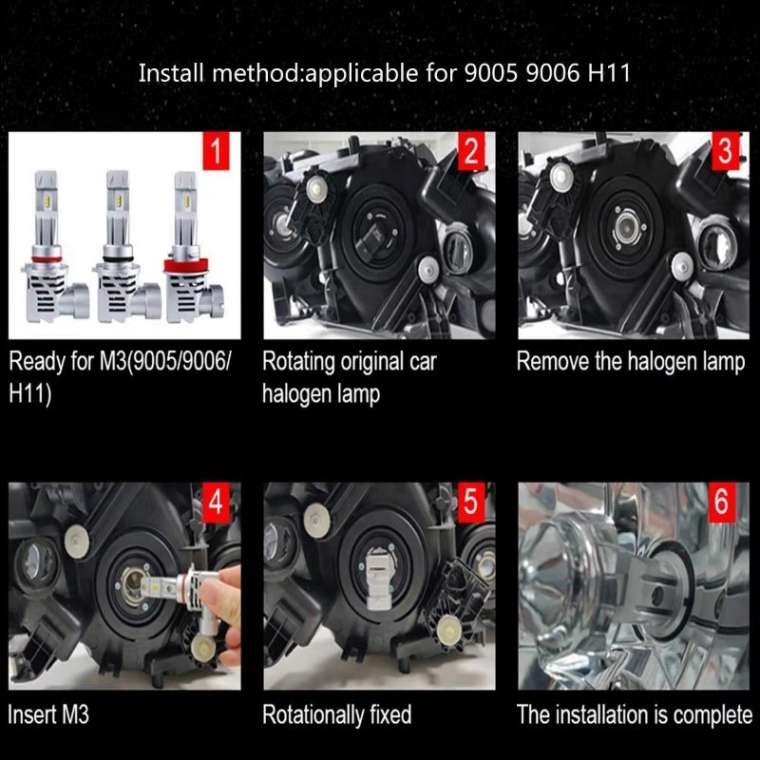 Install method:applicable for 9005 9006 H11

1

Ready for M3(9005/9006/H11)

2

Rotating original car halogen lamp

3

Remove the halogen lamp

4

Insert M3

5

Rotationally fixed

6

The installation is complete